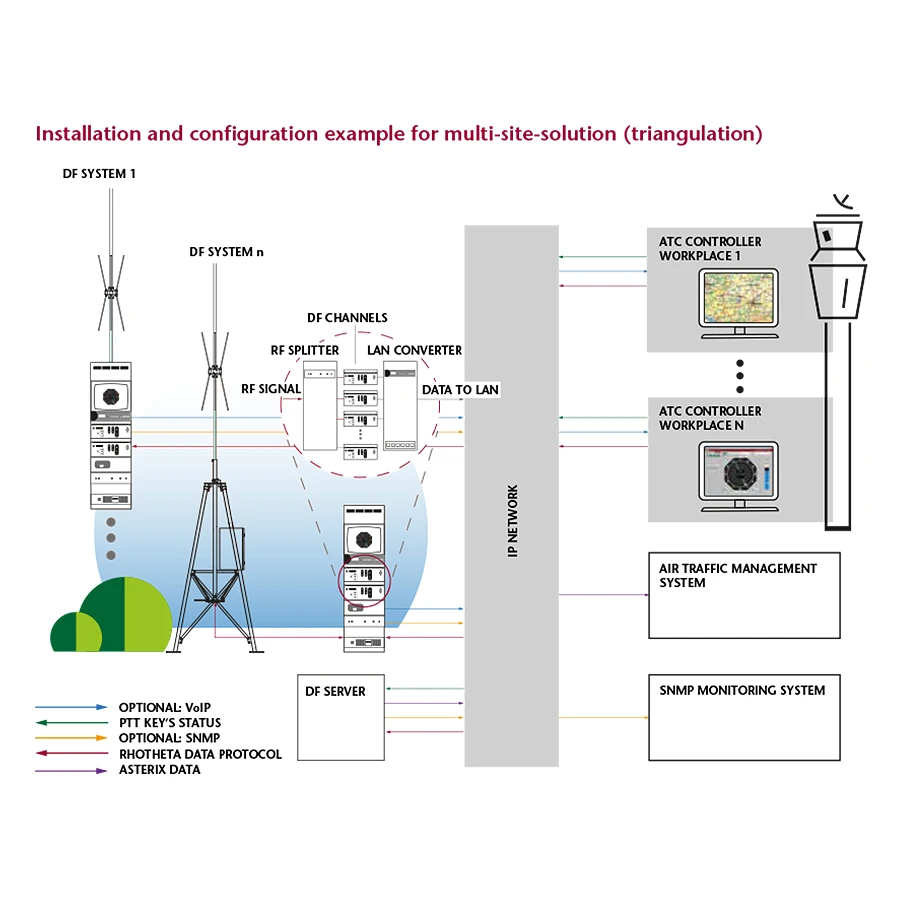 Installation and configuration example for multi-site-solution (triangulation)

DF SYSTEM 1

DF SYSTEM n

DF CHANNELS

RF SPLITTER

LAN CONVERTER

RF SIGNAL

DATA TO LAN

IP NETWORK

ATC CONTROLLER WORKPLACE 1

ATC CONTROLLER WORKPLACE N

AIR TRAFFIC MANAGEMENT SYSTEM

SNMP MONITORING SYSTEM

DF SERVER

OPTIONAL: VoIP
PTT KEY'S STATUS
OPTIONAL: SNMP
RHOTHETA DATA PROTOCOL
ASTERIX DATA