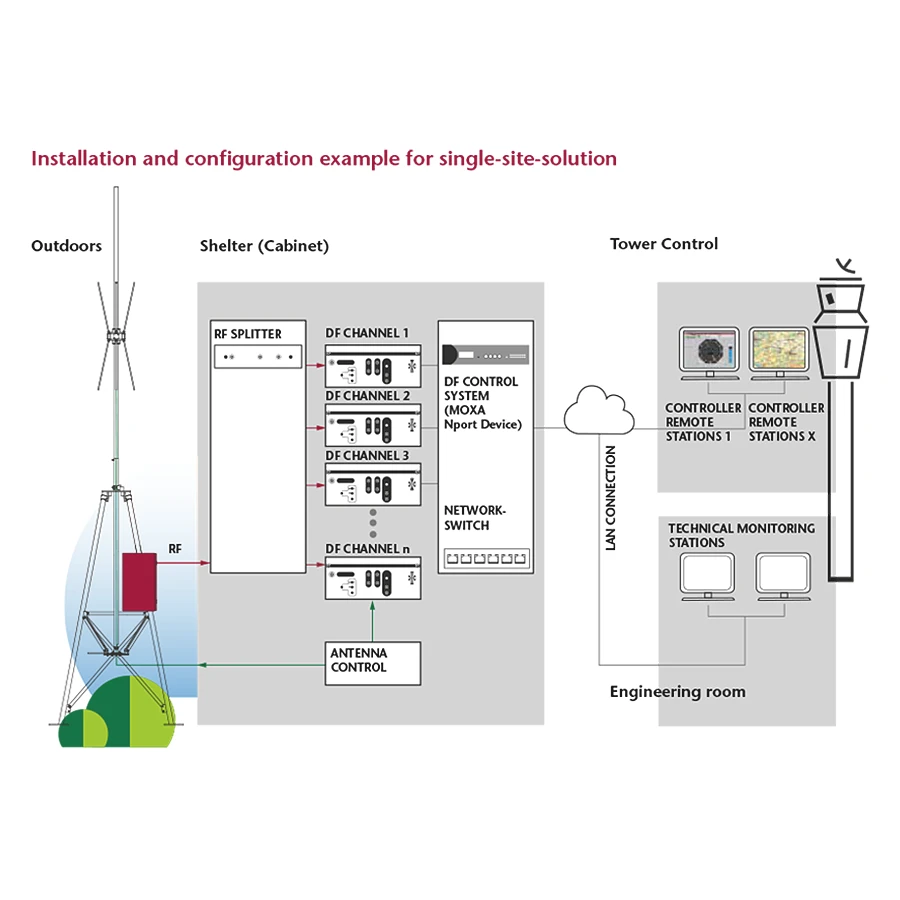 Installation and configuration example for single-site-solution

Outdoors

Shelter (Cabinet)

Tower Control

RF SPLITTER

DF CHANNEL 1

DF CHANNEL 2

DF CHANNEL 3

DF CHANNEL n

DF CONTROL SYSTEM (MOXA Nport Device)

NETWORK-SWITCH

RF

ANTENNA CONTROL

LAN CONNECTION

CONTROLLER REMOTE STATIONS 1

CONTROLLER REMOTE STATIONS X

TECHNICAL MONITORING STATIONS

Engineering room